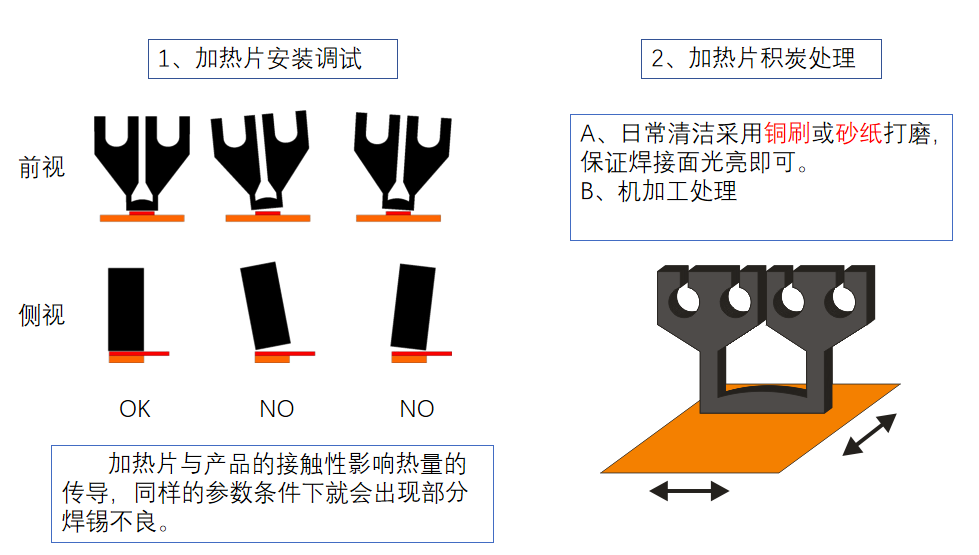 1、加热片安装调试

前视

侧视

OK NO NO

加热片与产品的接触性影响热量的传导，同样的参数条件下就会出现部分焊锡不良。

2、加热片积炭处理

A、日常清洁采用铜刷或砂纸打磨，保证焊接面光亮即可。
B、机加工处理